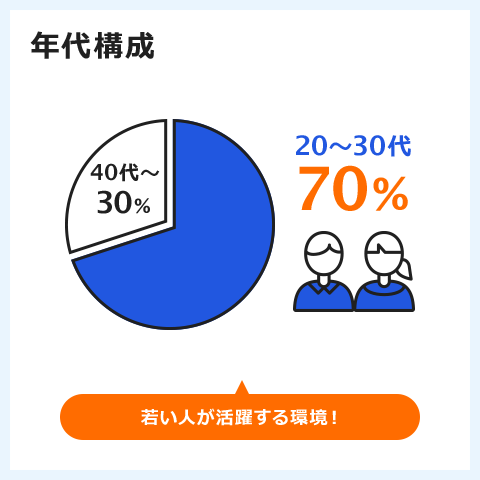 年代構成

40代～
30%

20～30代
70%

若い人が活躍する環境！